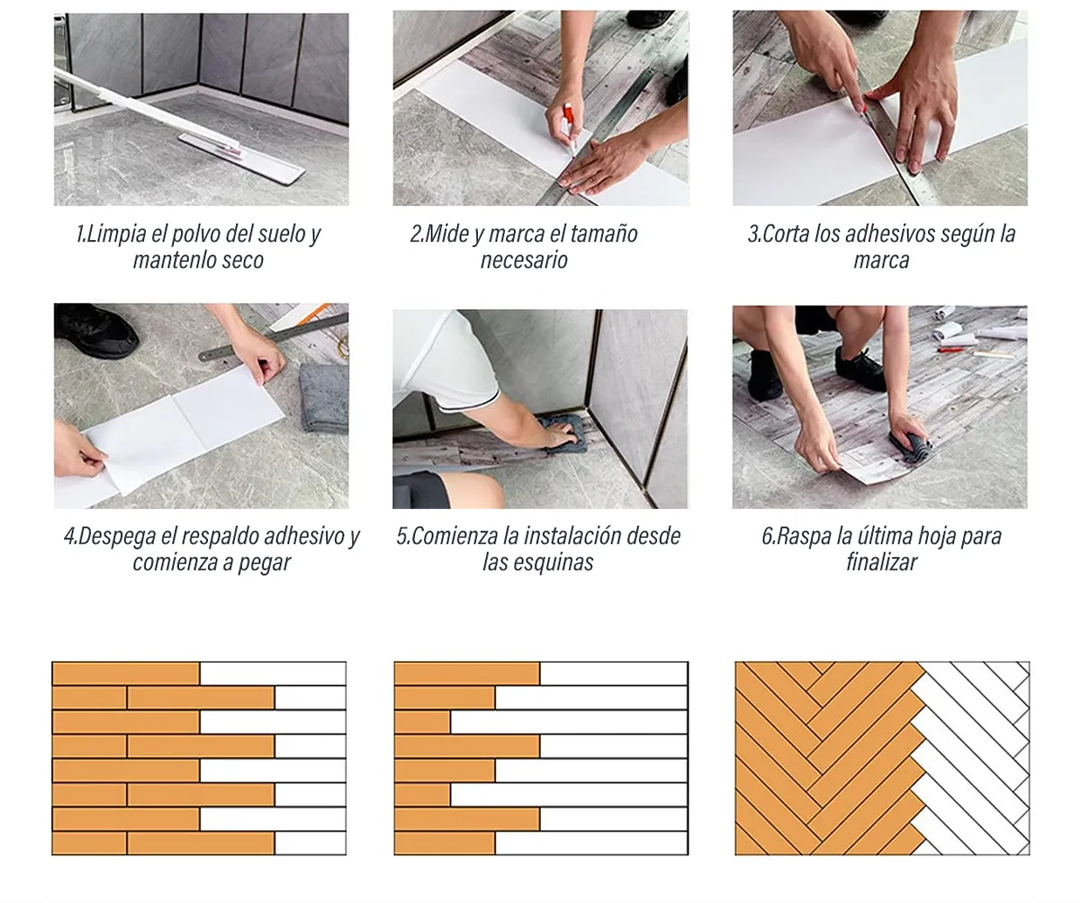 1.Limpia el polvo del suelo y mantenlo seco

2.Mide y marca el tamaño necesario

3.Corta los adhesivos según la marca

4.Despega el respaldo adhesivo y comienza a pegar

5.Comienza la instalación desde las esquinas

6.Raspa la última hoja para finalizar