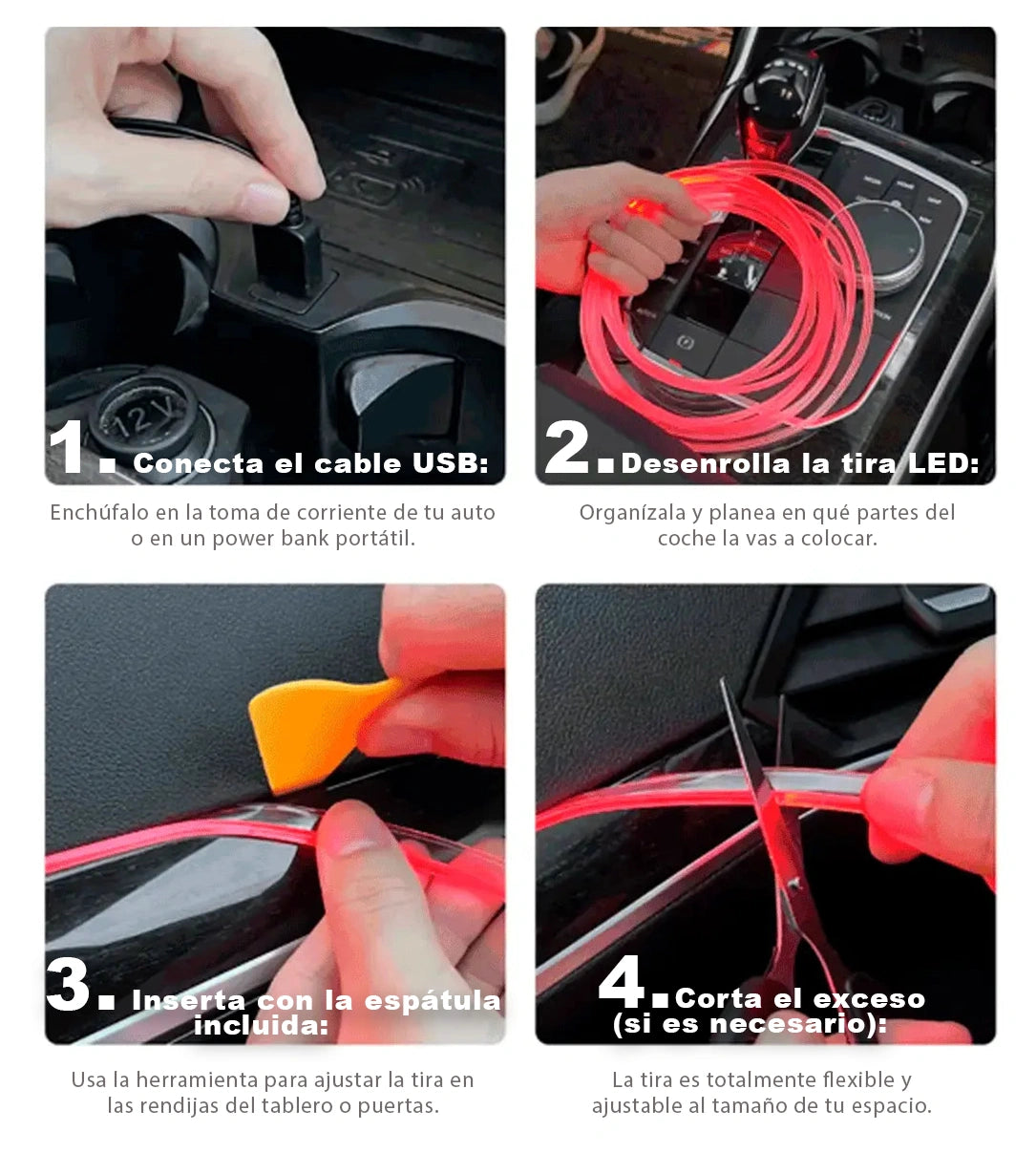 12V

1. Conecta el cable USB:

Enchúfalo en la toma de corriente de tu auto o en un power bank portátil.

2. Desenrolla la tira LED:

Organízala y planea en qué partes del coche la vas a colocar.

3. Inserta con la espátula incluida:

Usa la herramienta para ajustar la tira en las rendijas del tablero o puertas.

4. Corta el exceso (si es necesario):

La tira es totalmente flexible y ajustable al tamaño de tu espacio.