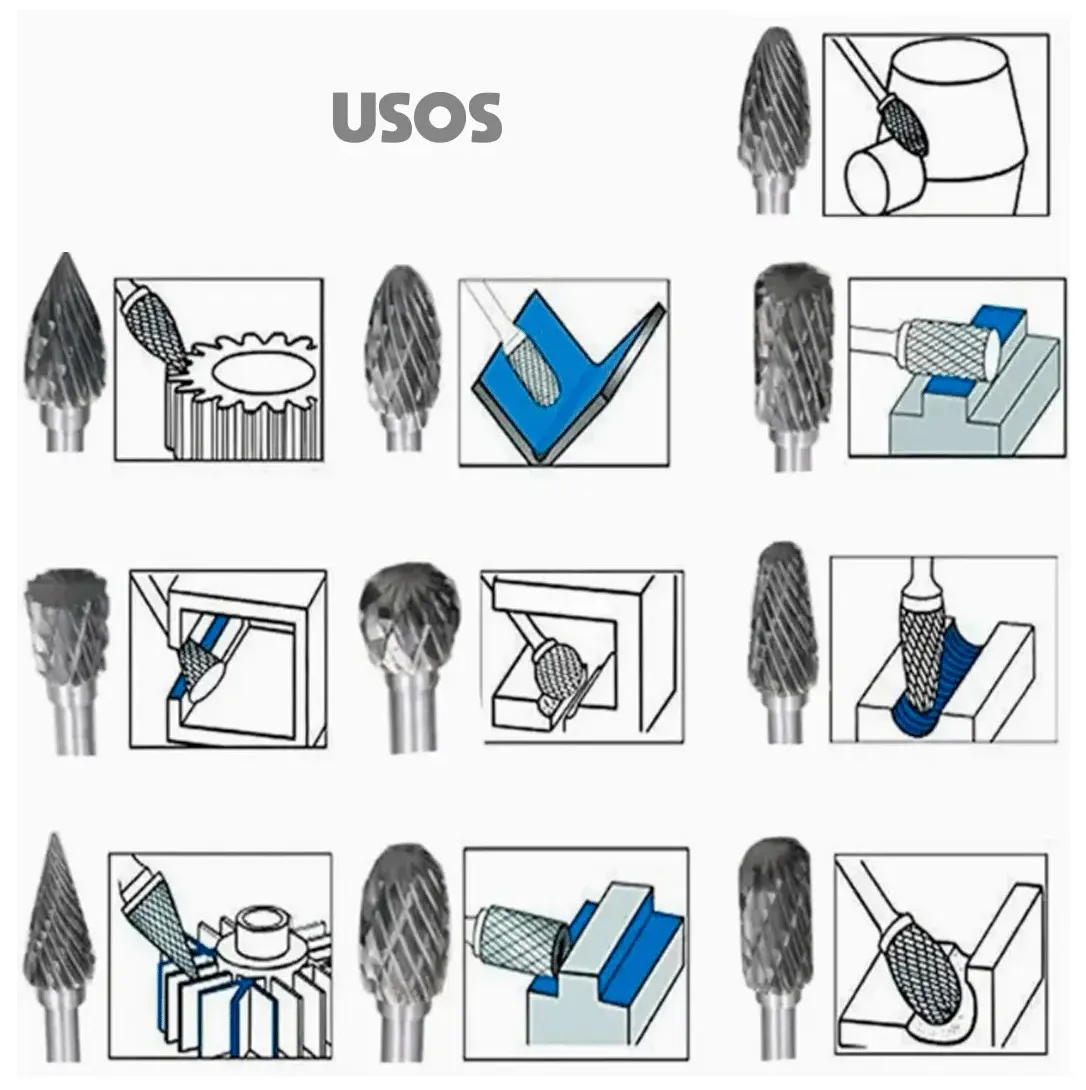 USOS